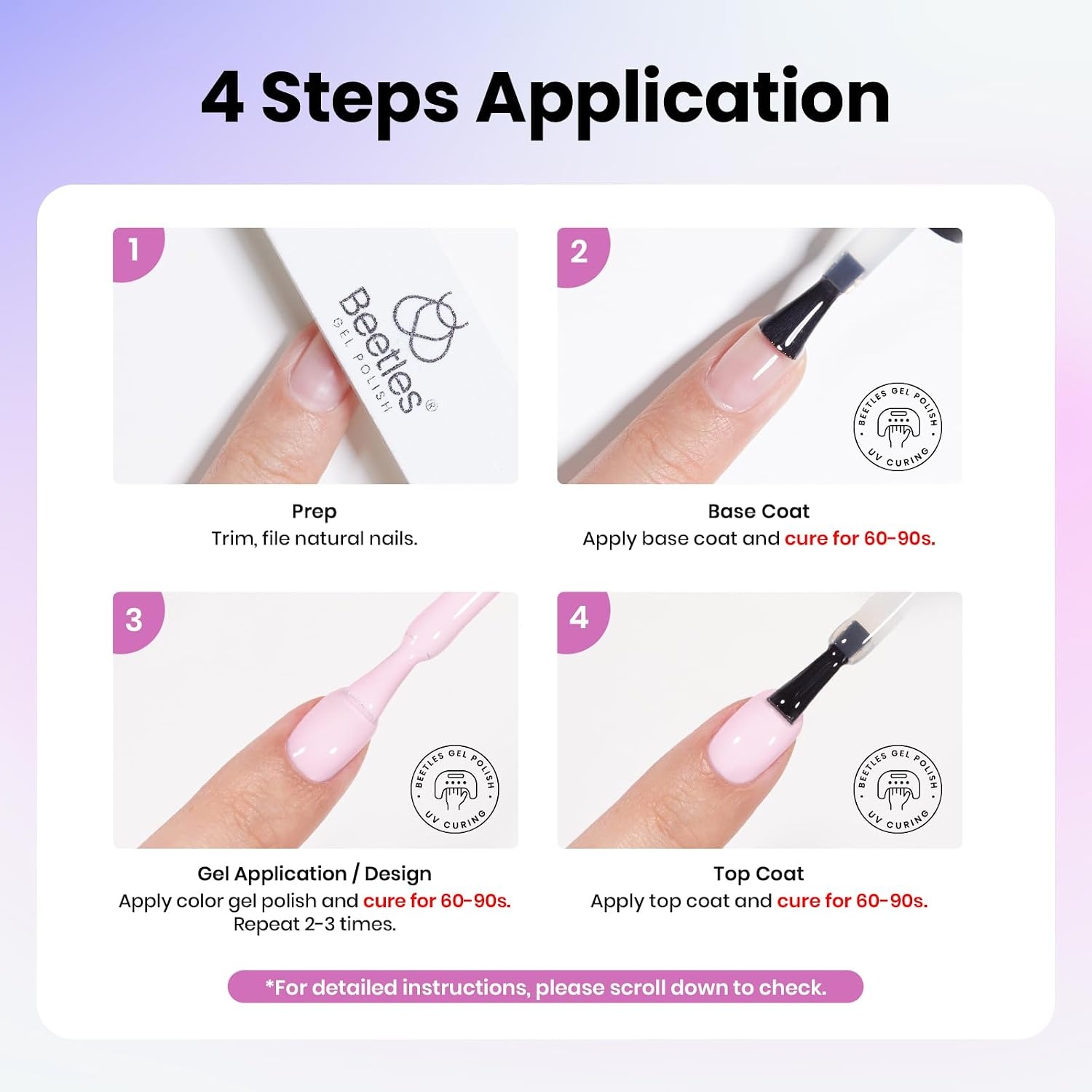 4 Steps Application

1

Beetles®
GEL POLISH

Prep
Trim, file natural nails.

2

BEETLES GEL POLISH
UV CURING

Base Coat
Apply base coat and cure for 60-90s.

3

BEETLES GEL POLISH
UV CURING

Gel Application / Design
Apply color gel polish and cure for 60-90s.
Repeat 2-3 times.

4

BEETLES GEL POLISH
UV CURING

Top Coat
Apply top coat and cure for 60-90s.

*For detailed instructions, please scroll down to check.