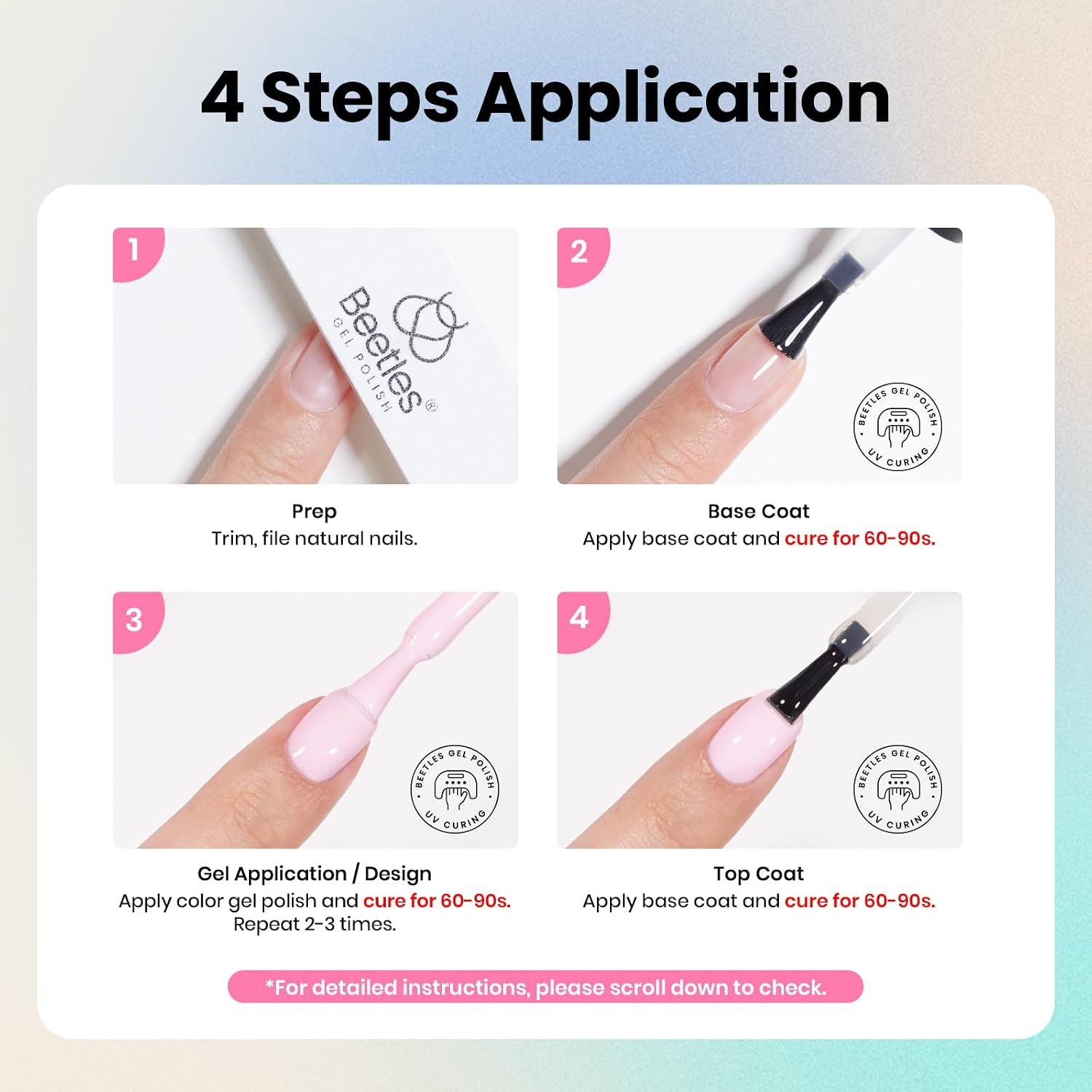 4 Steps Application

1

Beetles®
GEL POLISH

Prep
Trim, file natural nails.

2

BEETLES GEL POLISH
UV CURING

Base Coat
Apply base coat and cure for 60-90s.

3

BEETLES GEL POLISH
UV CURING

Gel Application / Design
Apply color gel polish and cure for 60-90s.
Repeat 2-3 times.

4

BEETLES GEL POLISH
UV CURING

Top Coat
Apply base coat and cure for 60-90s.

*For detailed instructions, please scroll down to check.